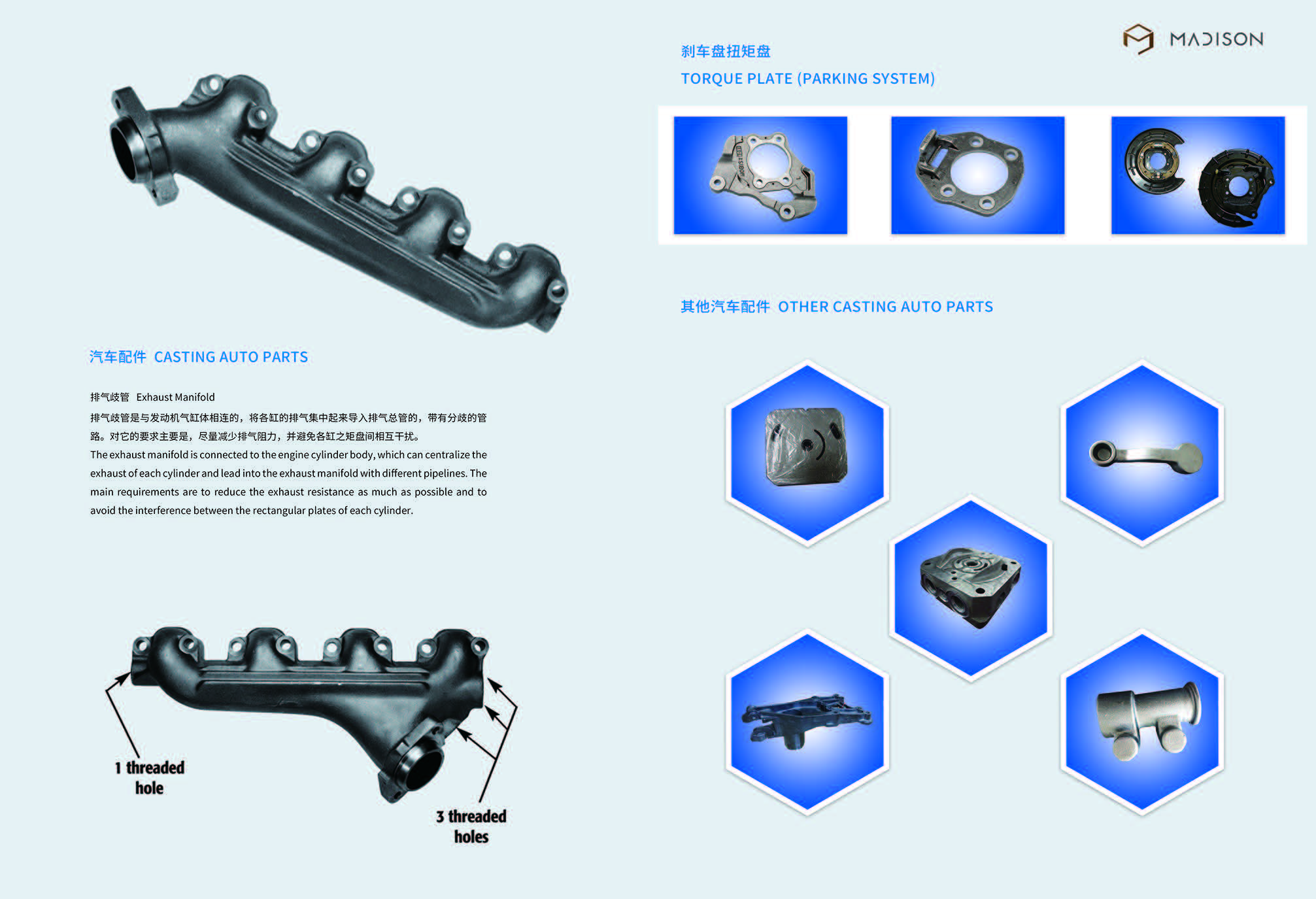 汽车配件 CASTING AUTO PARTS

排气歧管 Exhaust Manifold

排气歧管是与发动机气缸体相连的，将各缸的排气集中起来导入排气总管的，带有分歧的管路。对它的要求主要是，尽量减少排气阻力，并避免各缸之矩盘间相互干扰。

The exhaust manifold is connected to the engine cylinder body, which can centralize the exhaust of each cylinder and lead into the exhaust manifold with different pipelines. The main requirements are to reduce the exhaust resistance as much as possible and to avoid the interference between the rectangular plates of each cylinder.

1 threaded hole

3 threaded holes

MADISON

刹车盘扭矩盘

TORQUE PLATE (PARKING SYSTEM)

其他汽车配件 OTHER CASTING AUTO PARTS